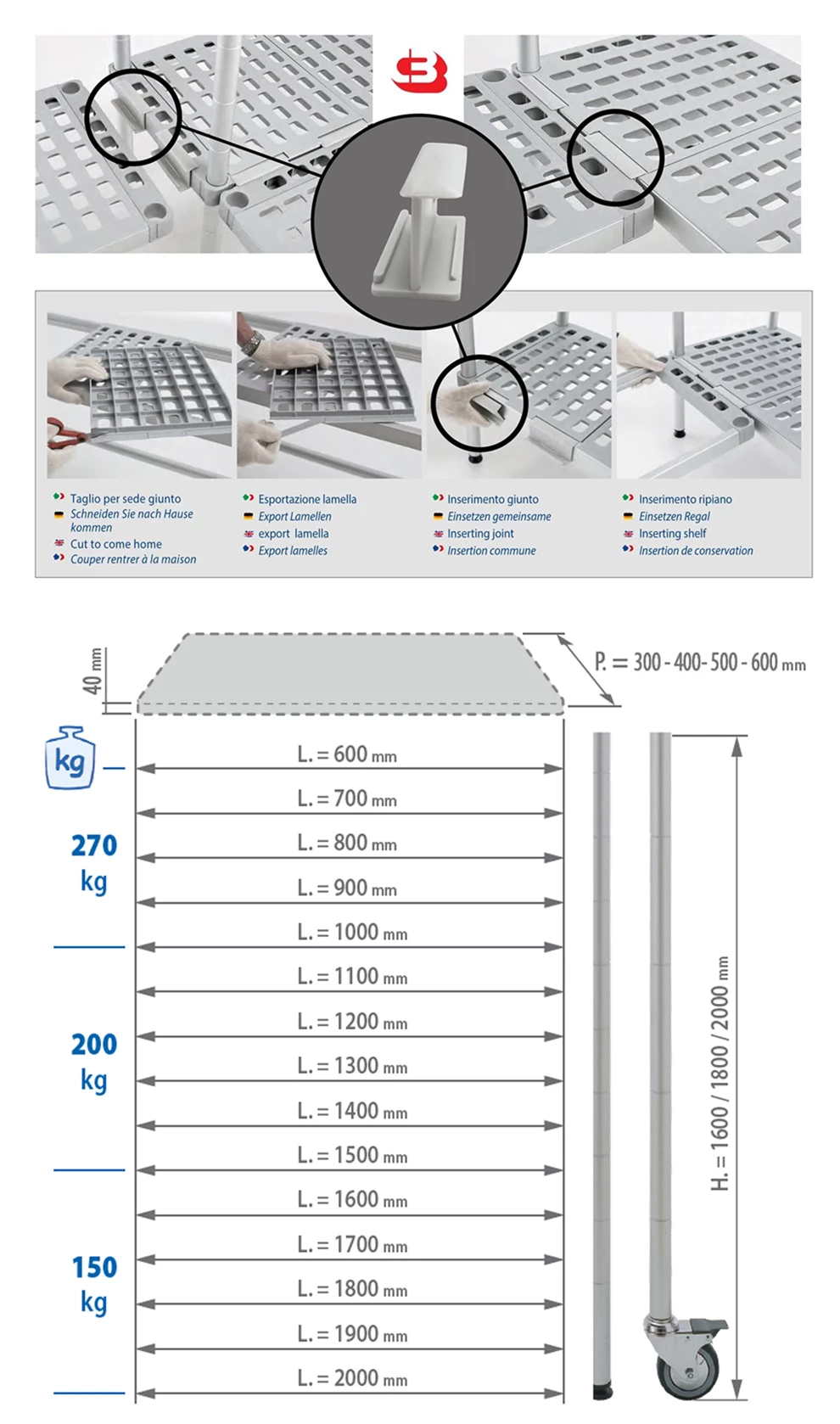 Taglio per sede giunto
Schneiden Sie nach Hause kommen
Cut to come home
Couper rentrer à la maison

Esportazione lamella
Export Lamellen
export lamella
Export lamelles

Inserimento giunto
Einsetzen gemeinsame
Inserting joint
Insertion commune

Inserimento ripiano
Einsetzen Regal
Inserting shelf
Insertion de conservation

40 mm

P. = 300 - 400 - 500 - 600 mm

kg

270 kg

200 kg

150 kg

L. = 600 mm
L. = 700 mm
L. = 800 mm
L. = 900 mm
L. = 1000 mm
L. = 1100 mm
L. = 1200 mm
L. = 1300 mm
L. = 1400 mm
L. = 1500 mm
L. = 1600 mm
L. = 1700 mm
L. = 1800 mm
L. = 1900 mm
L. = 2000 mm

H. = 1600 / 1800 / 2000 mm