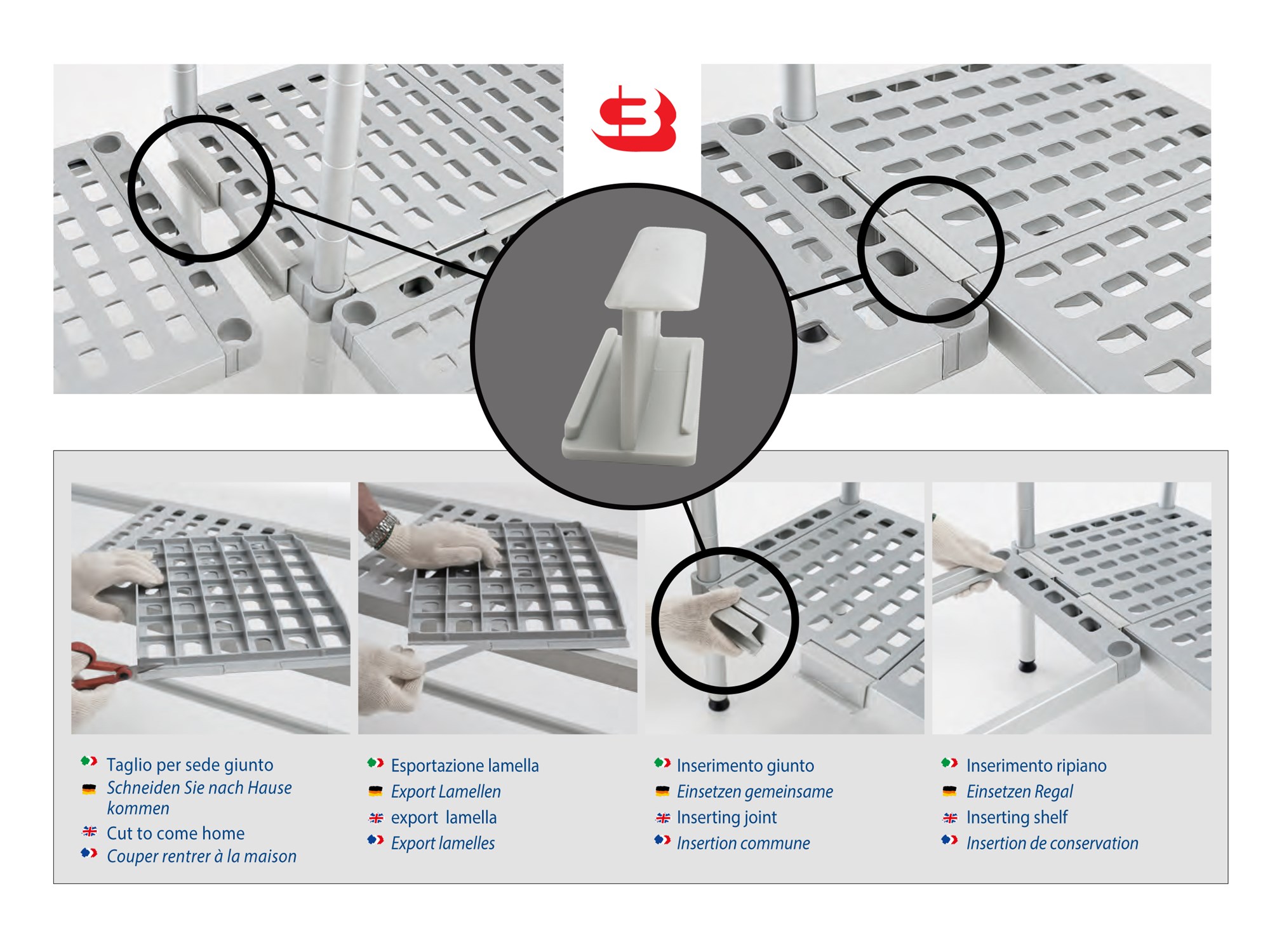 Taglio per sede giunto
Schneiden Sie nach Hause kommen
Cut to come home
Couper rentrer à la maison

Esportazione lamella
Export Lamellen
export lamella
Export lamelles

Inserimento giunto
Einsetzen gemeinsame
Inserting joint
Insertion commune

Inserimento ripiano
Einsetzen Regal
Inserting shelf
Insertion de conservation