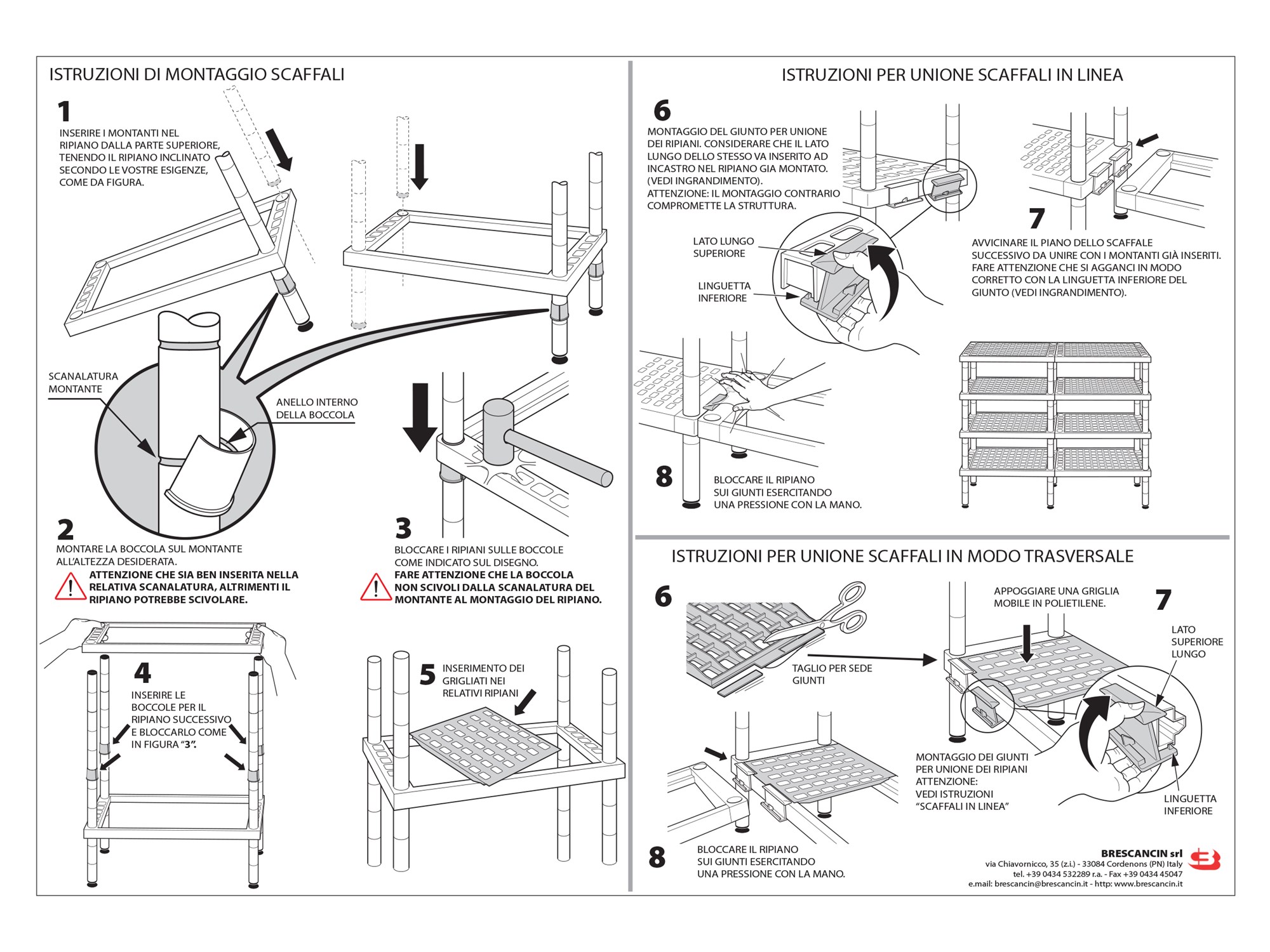 ISTRUZIONI DI MONTAGGIO SCAFFALI

1
INSERIRE I MONTANTI NEL RIPIANO DALLA PARTE SUPERIORE, TENENDO IL RIPIANO INCLINATO SECONDO LE VOSTRE ESIGENZE, COME DA FIGURA.

SCANALATURA MONTANTE

ANELLO INTERNO DELLA BOCCOLA

2
MONTARE LA BOCCOLA SUL MONTANTE ALL'ALTEZZA DESIDERATA.
ATTENZIONE CHE SIA BEN INSERITA NELLA RELATIVA SCANALATURA, ALTRIMENTI IL RIPIANO POTREBBE SCIVOLARE.

3
BLOCCARE I RIPIANI SULLE BOCCOLE COME INDICATO SUL DISEGNO.
FARE ATTENZIONE CHE LA BOCCOLA NON SCIVOLI DALLA SCANALATURA DEL MONTANTE AL MONTAGGIO DEL RIPIANO.

4
INSERIRE LE BOCCOLE PER IL RIPIANO SUCCESSIVO E BLOCCARLO COME IN FIGURA "3".

5
INSERIMENTO DEI GRIGLIATI NEI RELATIVI RIPIANI

ISTRUZIONI PER UNIONE SCAFFALI IN LINEA

6
MONTAGGIO DEL GIUNTO PER UNIONE DEI RIPIANI. CONSIDERARE CHE IL LATO LUNGO DELLO STESSO VA INSERITO AD INCASTRO NEL RIPIANO GIA MONTATO. (VEDI INGRANDIMENTO).
ATTENZIONE: IL MONTAGGIO CONTRARIO COMPROMETTE LA STRUTTURA.

LATO LUNGO SUPERIORE

LINGUETTA INFERIORE

7
AVVICINARE IL PIANO DELLO SCAFFALE SUCCESSIVO DA UNIRE CON I MONTANTI GIÀ INSERITI. FARE ATTENZIONE CHE SI AGGANCI IN MODO CORRETTO CON LA LINGUETTA INFERIORE DEL GIUNTO (VEDI INGRANDIMENTO).

8
BLOCCARE IL RIPIANO SUI GIUNTI ESERCITANDO UNA PRESSIONE CON LA MANO.

ISTRUZIONI PER UNIONE SCAFFALI IN MODO TRASVERSALE

6
TAGLIO PER SEDE GIUNTI

APPOGGIARE UNA GRIGLIA MOBILE IN POLIETILENE.

7
LATO SUPERIORE LUNGO

MONTAGGIO DEI GIUNTI PER UNIONE DEI RIPIANI
ATTENZIONE:
VEDI ISTRUZIONI "SCAFFALI IN LINEA"

LINGUETTA INFERIORE

8
BLOCCARE IL RIPIANO SUI GIUNTI ESERCITANDO UNA PRESSIONE CON LA MANO.

BRESCANCIN srl
via Chiavornicco, 35 (z.i.) - 33084 Cordenons (PN) Italy
tel. +39 0434 532289 r.a. - Fax +39 0434 45047
e.mail: brescancin@brescancin.it - http: www.brescancin.it